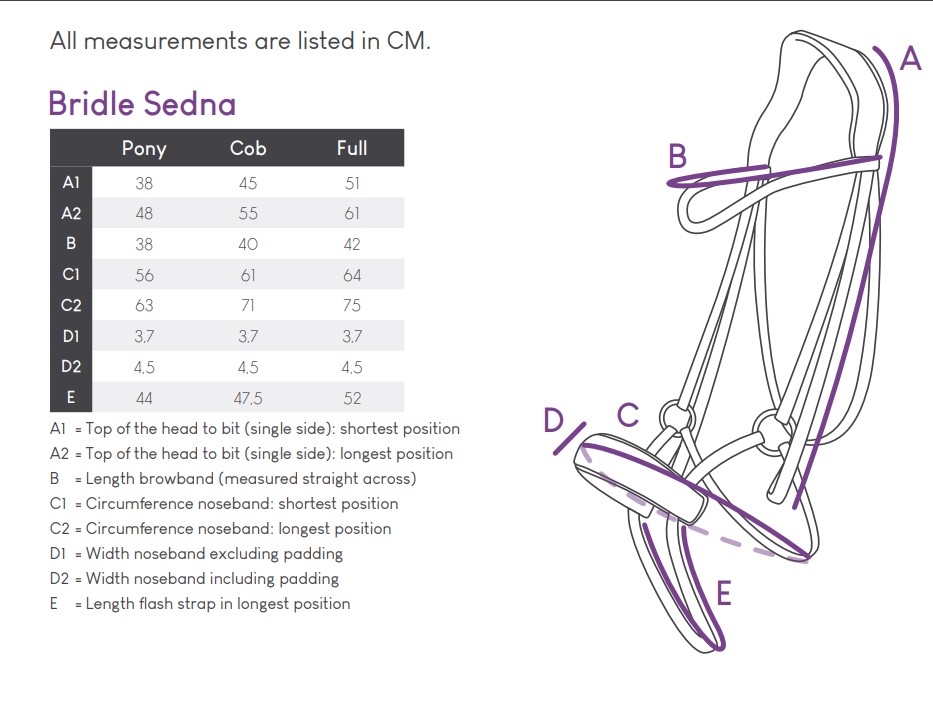 All measurements are listed in CM.

Bridle Sedna

| | Pony | Cob | Full |
|---|---|---|---|
| A1 | 38 | 45 | 51 |
| A2 | 48 | 55 | 61 |
| B | 38 | 40 | 42 |
| C1 | 56 | 61 | 64 |
| C2 | 63 | 71 | 75 |
| D1 | 3.7 | 3.7 | 3.7 |
| D2 | 4.5 | 4.5 | 4.5 |
| E | 44 | 47.5 | 52 |

A1 = Top of the head to bit (single side): shortest position
A2 = Top of the head to bit (single side): longest position
B = Length browband (measured straight across)
C1 = Circumference noseband: shortest position
C2 = Circumference noseband: longest position
D1 = Width noseband excluding padding
D2 = Width noseband including padding
E = Length flash strap in longest position

A
B
D
C
E